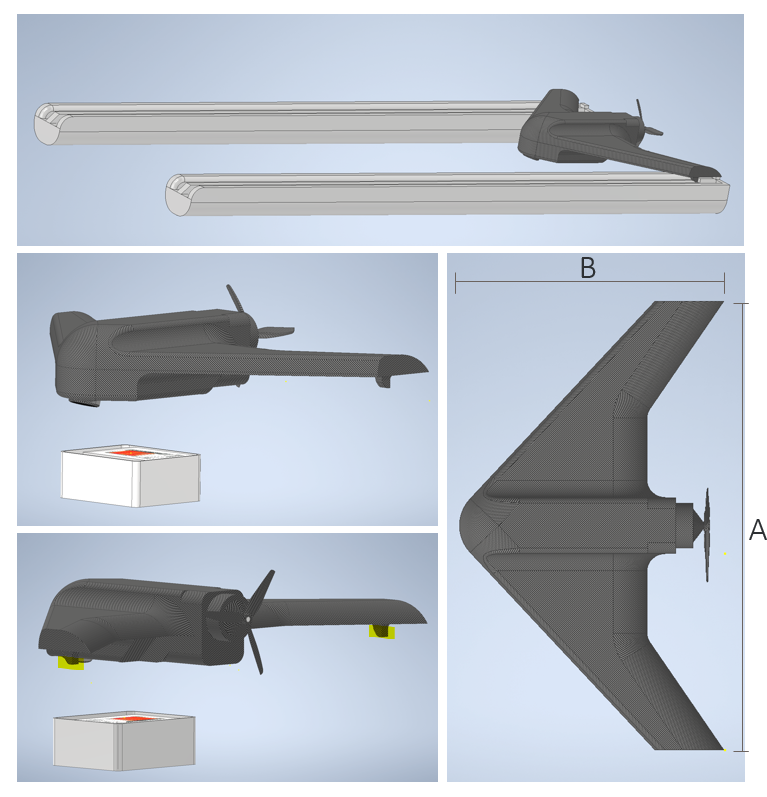 B

A